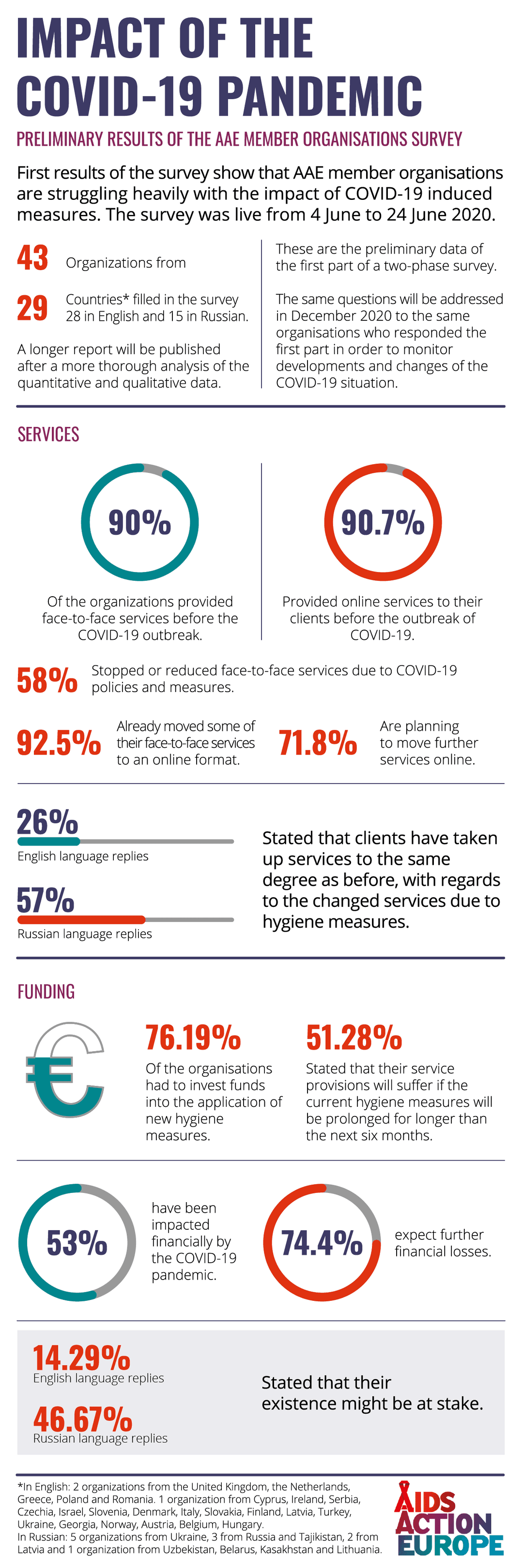 IMPACT OF THE COVID-19 PANDEMIC

PRELIMINARY RESULTS OF THE AAE MEMBER ORGANISATIONS SURVEY

First results of the survey show that AAE member organisations are struggling heavily with the impact of COVID-19 induced measures. The survey was live from 4 June to 24 June 2020.

43 Organizations from

29 Countries* filled in the survey 28 in English and 15 in Russian.

A longer report will be published after a more thorough analysis of the quantitative and qualitative data.

These are the preliminary data of the first part of a two-phase survey.

The same questions will be addressed in December 2020 to the same organisations who responded the first part in order to monitor developments and changes of the COVID-19 situation.

SERVICES

90%

Of the organizations provided face-to-face services before the COVID-19 outbreak.

90.7%

Provided online services to their clients before the outbreak of COVID-19.

58% Stopped or reduced face-to-face services due to COVID-19 policies and measures.

92.5% Already moved some of their face-to-face services to an online format.

71.8% Are planning to move further services online.

26%
English language replies

57%
Russian language replies

Stated that clients have taken up services to the same degree as before, with regards to the changed services due to hygiene measures.

FUNDING

€

76.19%
Of the organisations had to invest funds into the application of new hygiene measures.

51.28%
Stated that their service provisions will suffer if the current hygiene measures will be prolonged for longer than the next six months.

53% have been impacted financially by the COVID-19 pandemic.

74.4% expect further financial losses.

14.29%
English language replies

46.67%
Russian language replies

Stated that their existence might be at stake.

*In English: 2 organizations from the United Kingdom, the Netherlands, Greece, Poland and Romania. 1 organization from Cyprus, Ireland, Serbia, Czechia, Israel, Slovenia, Denmark, Italy, Slovakia, Finland, Latvia, Turkey, Ukraine, Georgia, Norway, Austria, Belgium, Hungary.
In Russian: 5 organizations from Ukraine, 3 from Russia and Tajikistan, 2 from Latvia and 1 organization from Uzbekistan, Belarus, Kasakhstan and Lithuania.

AIDS ACTION EUROPE